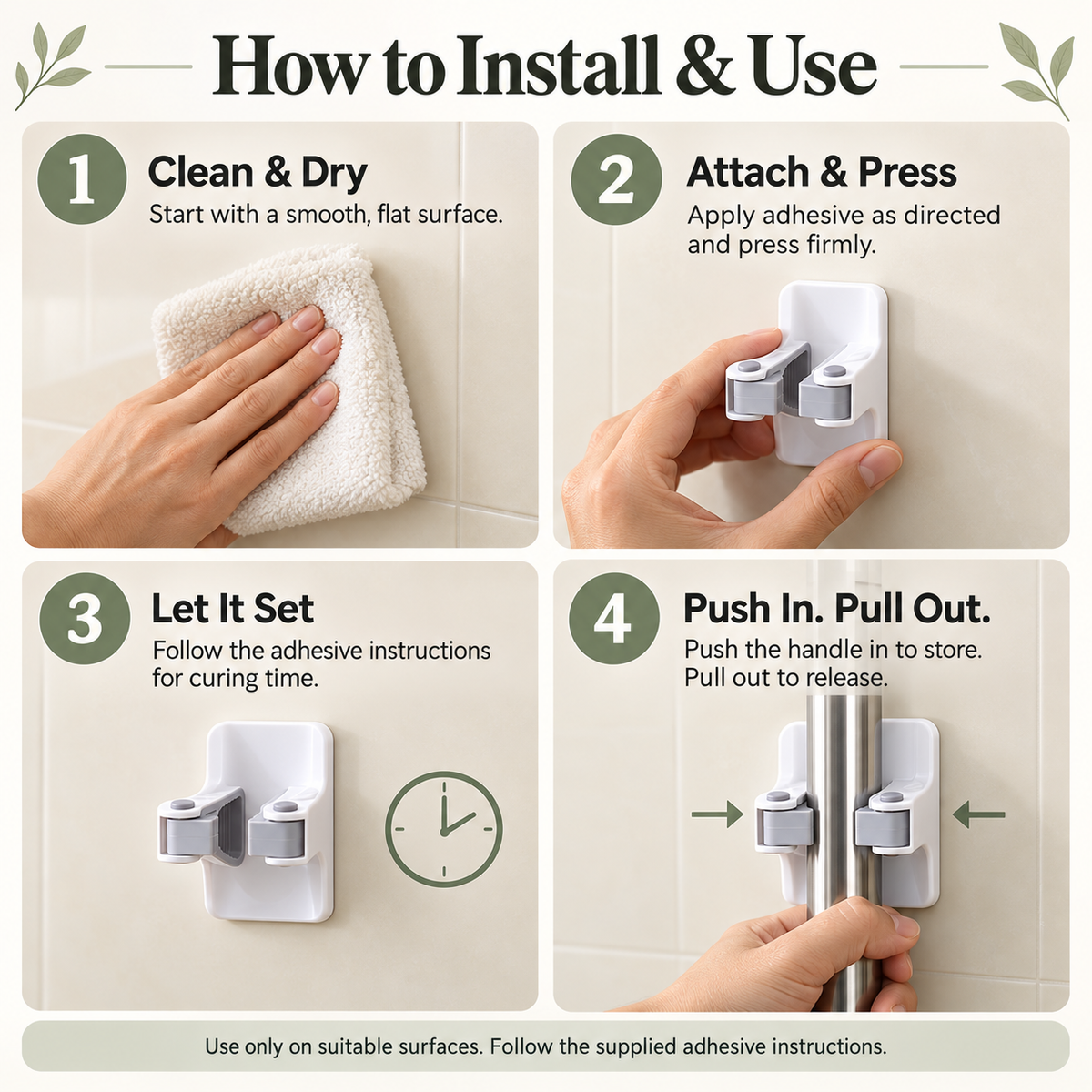 How to Install & Use

1

Clean & Dry

Start with a smooth, flat surface.

2

Attach & Press

Apply adhesive as directed and press firmly.

3

Let It Set

Follow the adhesive instructions for curing time.

4

Push In. Pull Out.

Push the handle in to store. Pull out to release.

Use only on suitable surfaces. Follow the supplied adhesive instructions.